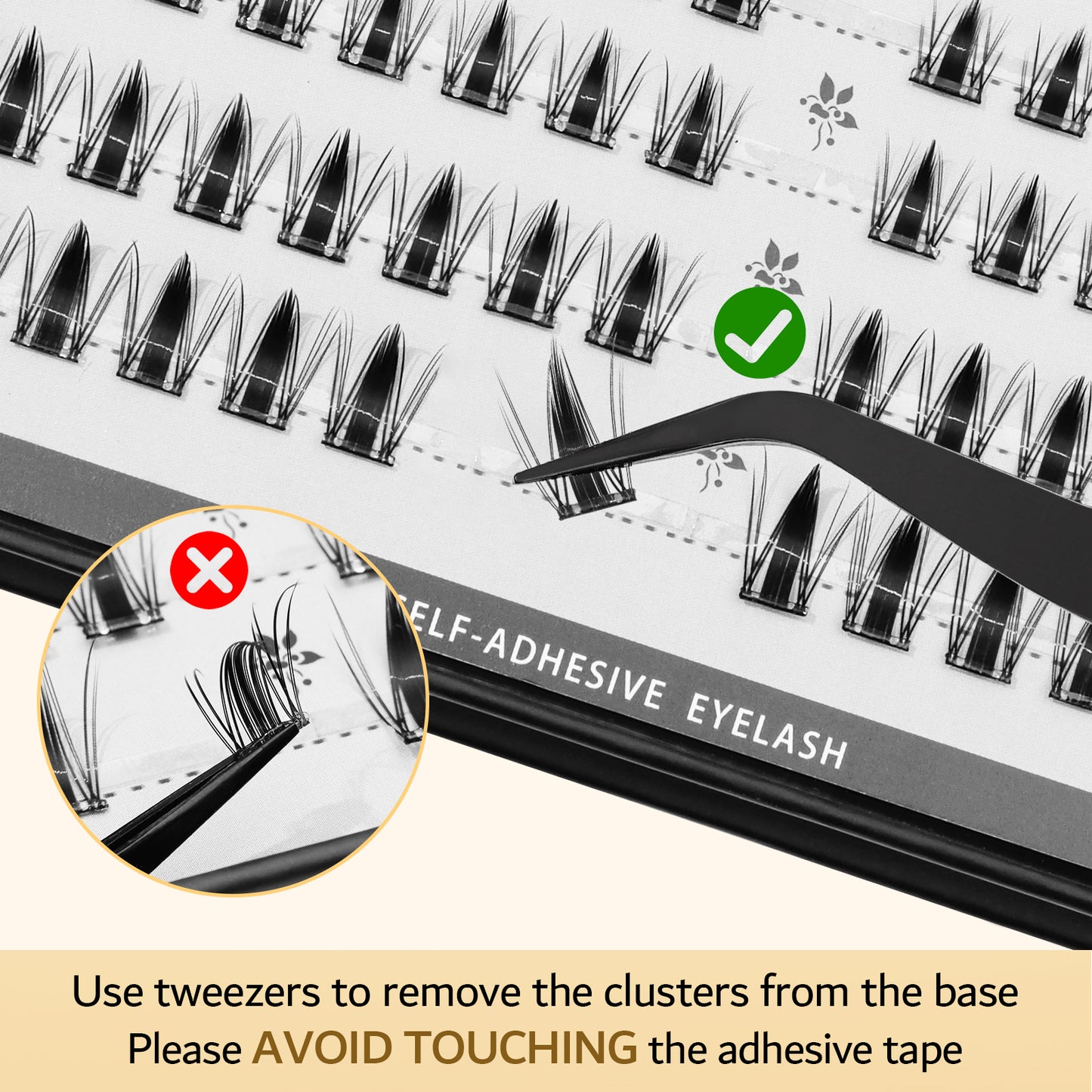 ELF-ADHESIVE EYELASH

Use tweezers to remove the clusters from the base
Please AVOID TOUCHING the adhesive tape